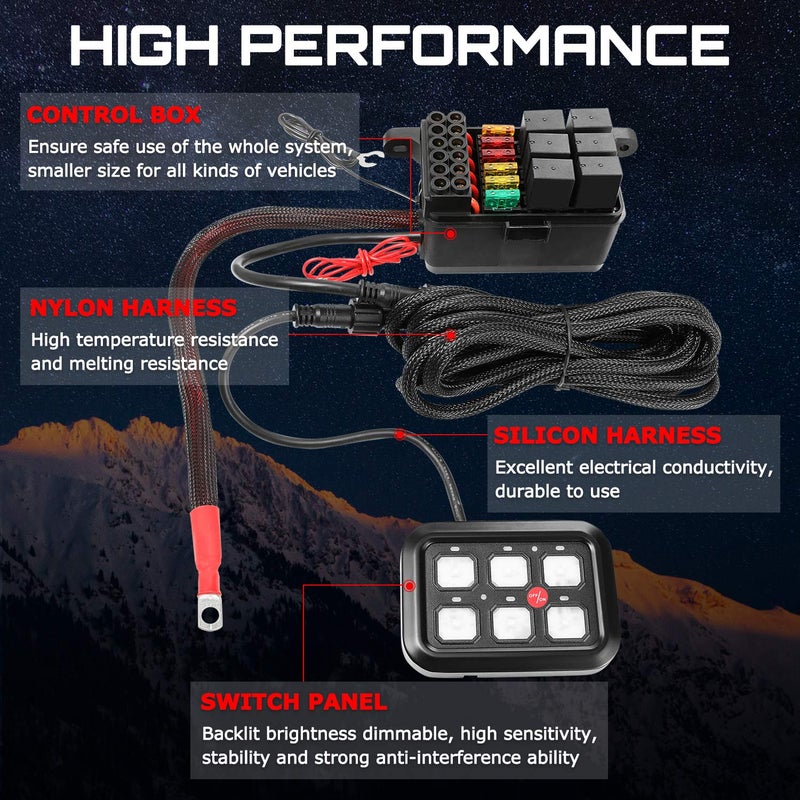 HIGH PERFORMANCE

CONTROL BOX
Ensure safe use of the whole system, smaller size for all kinds of vehicles

NYLON HARNESS
High temperature resistance and melting resistance

SILICON HARNESS
Excellent electrical conductivity, durable to use

OFF/ON

SWITCH PANEL
Backlit brightness dimmable, high sensitivity, stability and strong anti-interference ability